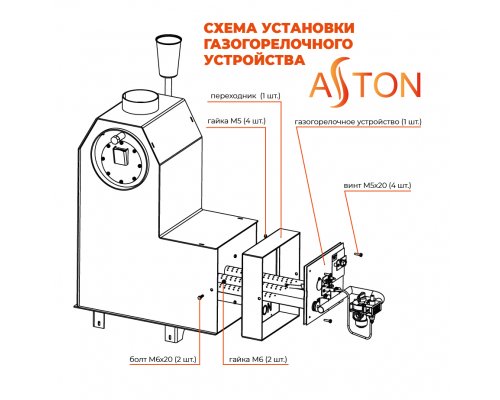 СХЕМА УСТАНОВКИ ГАЗОГОРЕЛОЧНОГО УСТРОЙСТВА

ASTON

переходник (1 шт.)

гайка М5 (4 шт.)

газогорелочное устройство (1 шт.)

винт М5х20 (4 шт.)

болт М6х20 (2 шт.)

гайка М6 (2 шт.)